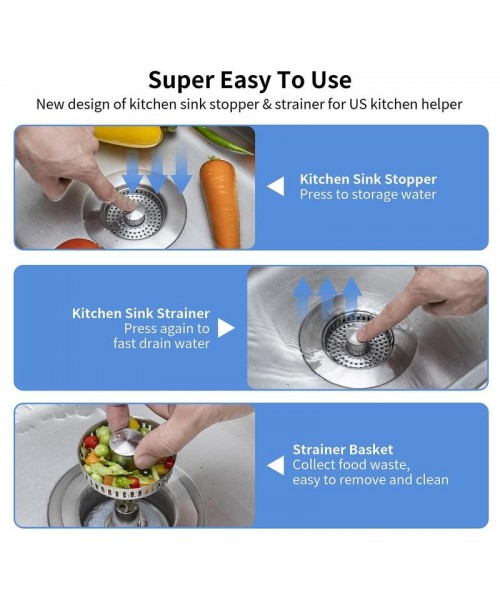 Super Easy To Use
New design of kitchen sink stopper & strainer for US kitchen helper

Kitchen Sink Stopper
Press to storage water

Kitchen Sink Strainer
Press again to fast drain water

Strainer Basket
Collect food waste, easy to remove and clean