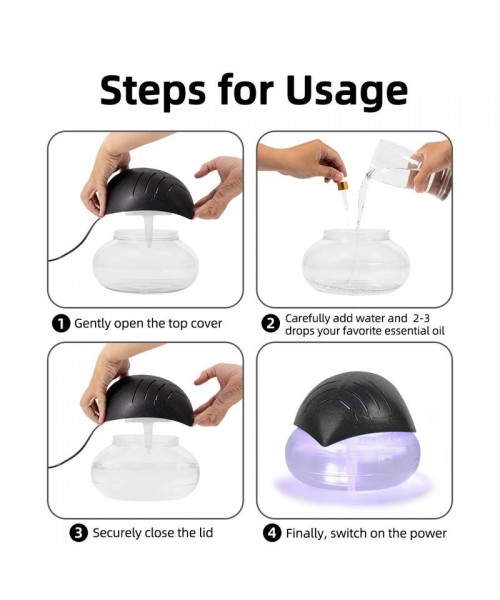 Steps for Usage

1 Gently open the top cover

2 Carefully add water and 2-3 drops your favorite essential oil

3 Securely close the lid

4 Finally, switch on the power